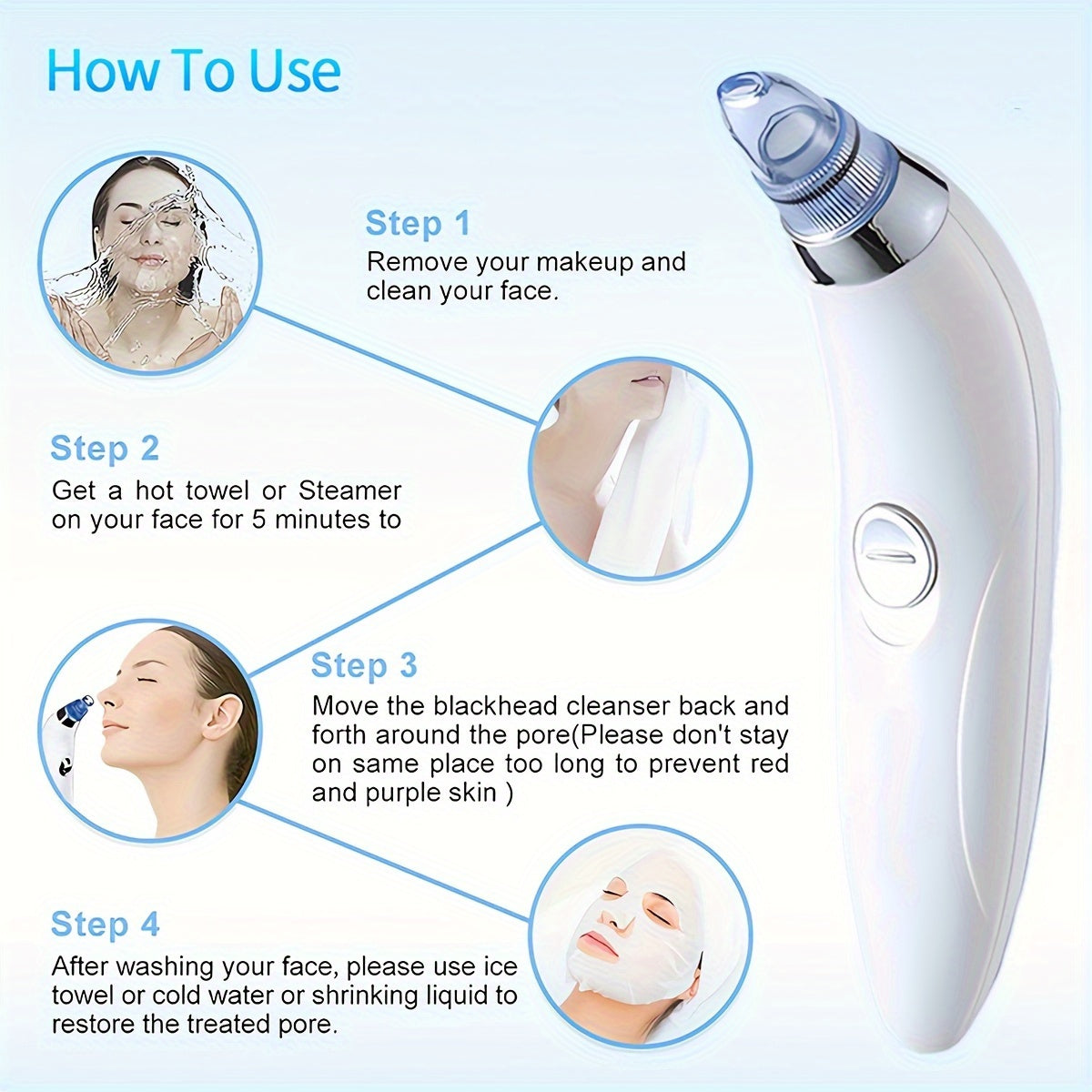 How To Use

Step 1
Remove your makeup and clean your face.

Step 2
Get a hot towel or Steamer on your face for 5 minutes to

Step 3
Move the blackhead cleanser back and forth around the pore(Please don't stay on same place too long to prevent red and purple skin )

Step 4
After washing your face, please use ice towel or cold water or shrinking liquid to restore the treated pore.