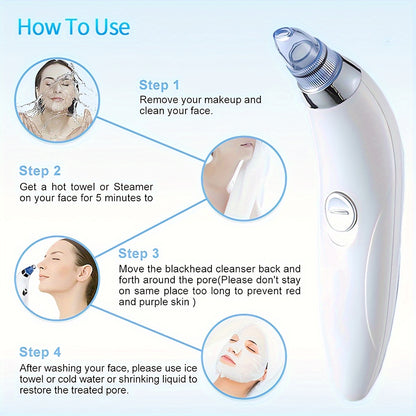 How To Use

Step 1
Remove your makeup and clean your face.

Step 2
Get a hot towel or Steamer on your face for 5 minutes to

Step 3
Move the blackhead cleanser back and forth around the pore(Please don't stay on same place too long to prevent red and purple skin )

Step 4
After washing your face, please use ice towel or cold water or shrinking liquid to restore the treated pore.