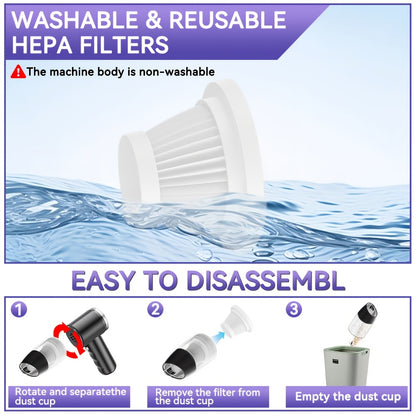 WASHABLE & REUSABLE HEPA FILTERS

The machine body is non-washable

EASY TO DISASSEMBL

1

Rotate and separatethe dust cup

2

Remove the filter from the dust cup

3

Empty the dust cup